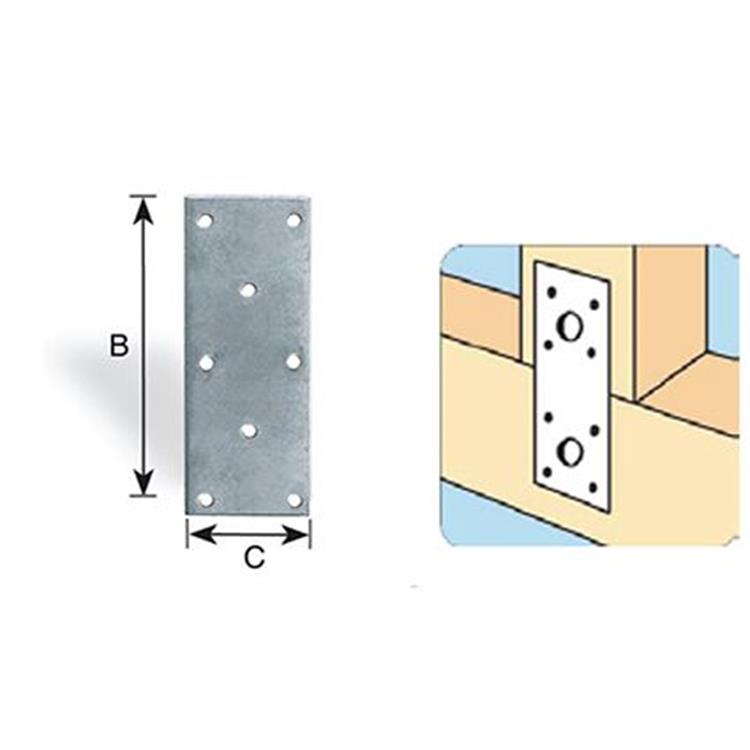 B
C