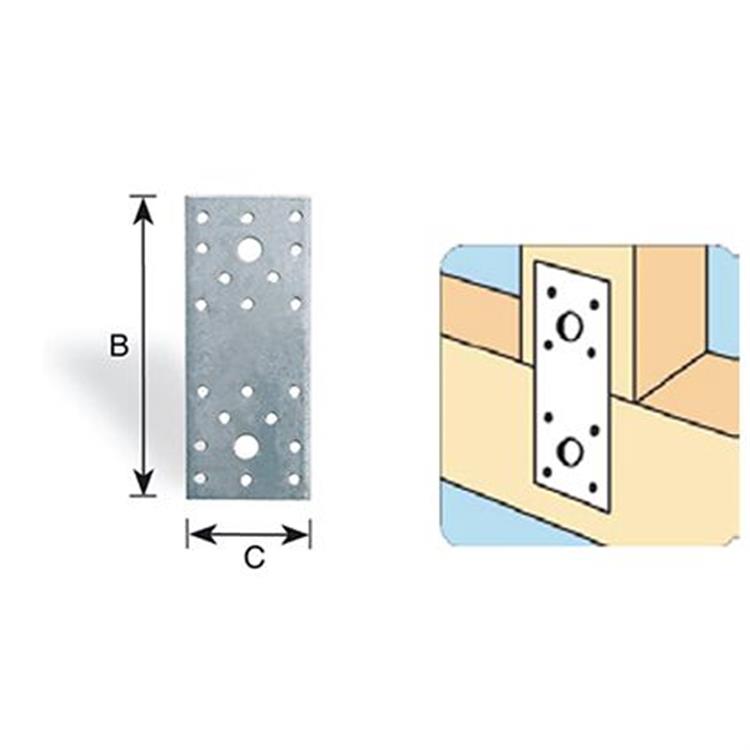 B

C