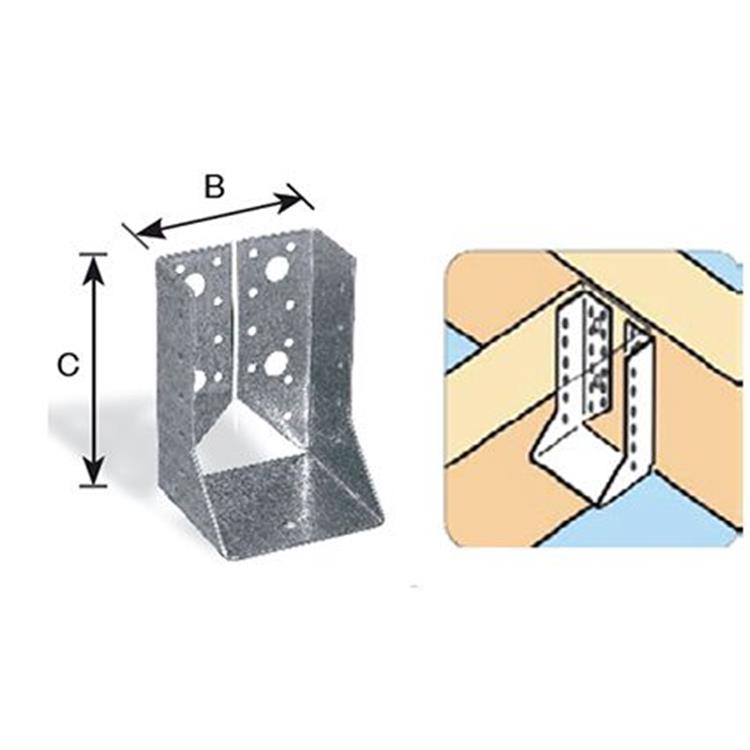 B
C