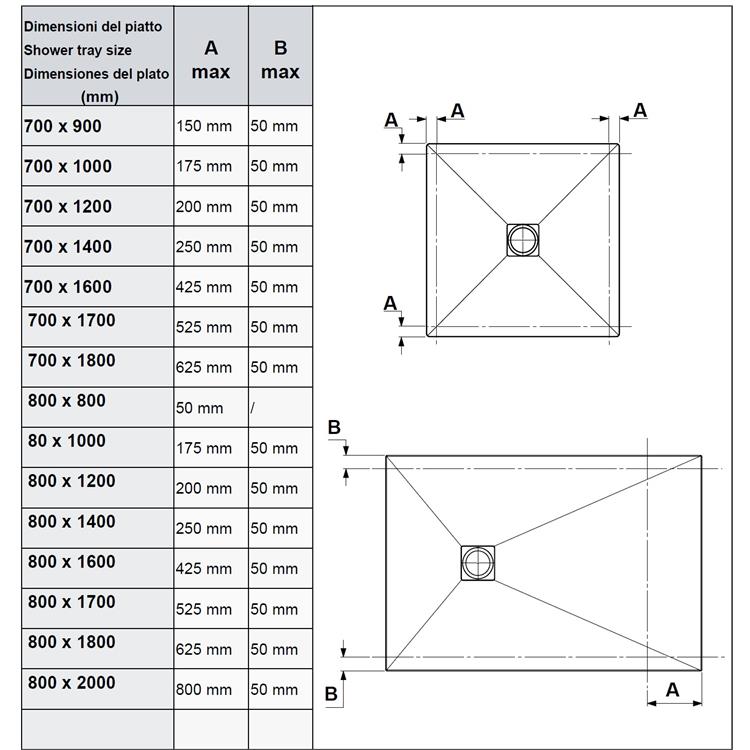 | Dimensioni del piatto Shower tray size Dimensiones del plato (mm) | A max | B max |
|---|---|---|
| 700 x 900 | 150 mm | 50 mm |
| 700 x 1000 | 175 mm | 50 mm |
| 700 x 1200 | 200 mm | 50 mm |
| 700 x 1400 | 250 mm | 50 mm |
| 700 x 1600 | 425 mm | 50 mm |
| 700 x 1700 | 525 mm | 50 mm |
| 700 x 1800 | 625 mm | 50 mm |
| 800 x 800 | 50 mm | / |
| 80 x 1000 | 175 mm | 50 mm |
| 800 x 1200 | 200 mm | 50 mm |
| 800 x 1400 | 250 mm | 50 mm |
| 800 x 1600 | 425 mm | 50 mm |
| 800 x 1700 | 525 mm | 50 mm |
| 800 x 1800 | 625 mm | 50 mm |
| 800 x 2000 | 800 mm | 50 mm |
| | | |

A A A
A

B
B A