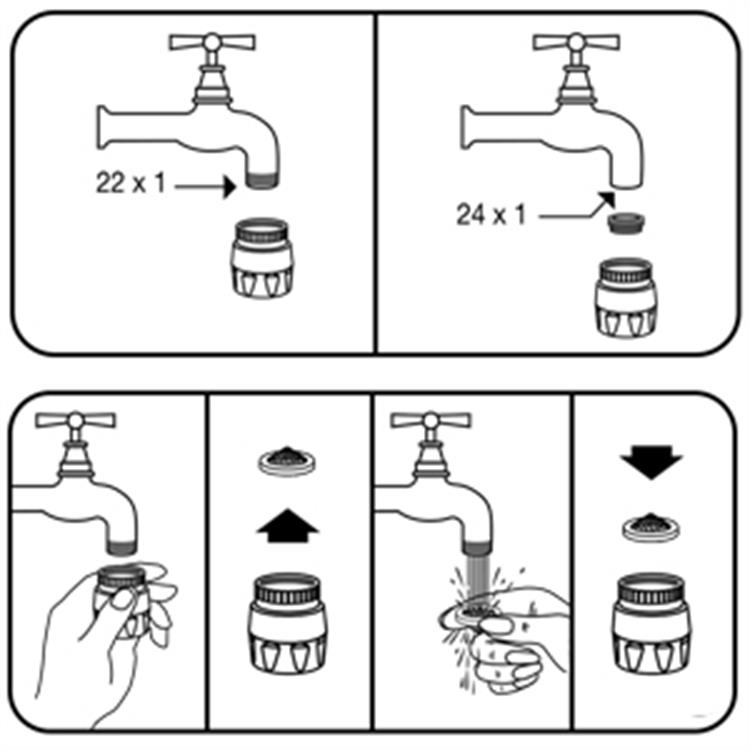 22 x 1

24 x 1