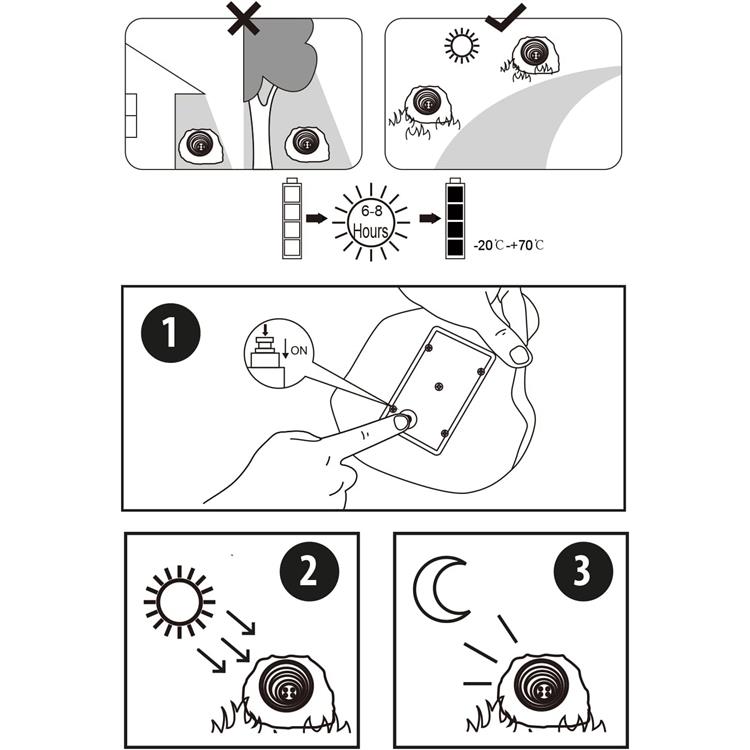 6-8
Hours

-20℃-+70℃

1

ON

2

3