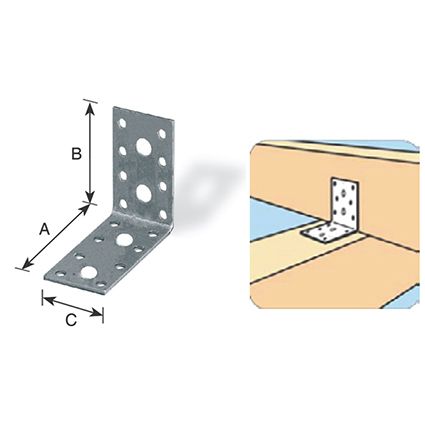 B

A

C