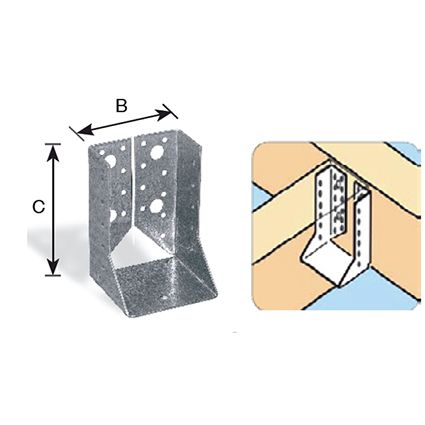 B
C