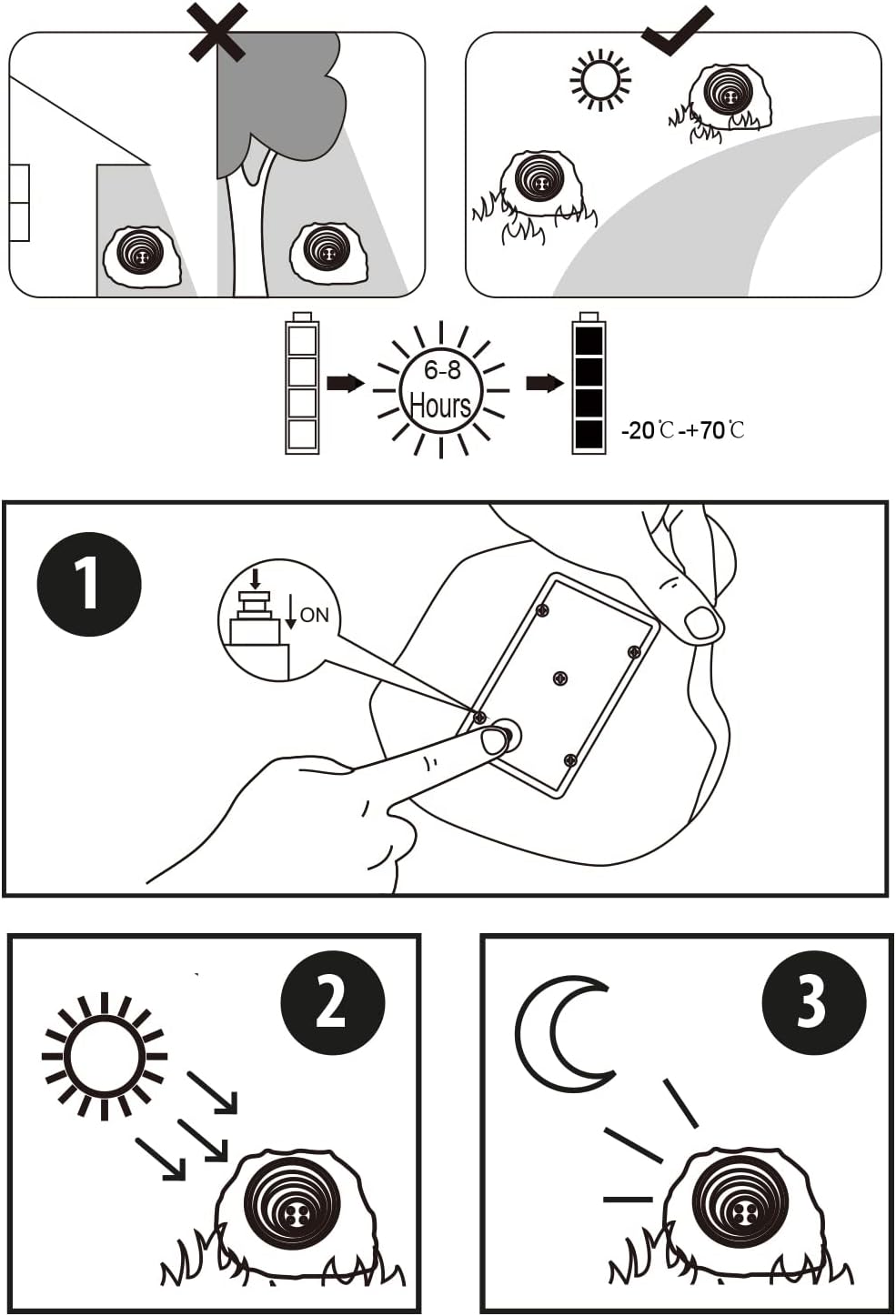 6-8
Hours

-20℃-+70℃

1

ON

2

3